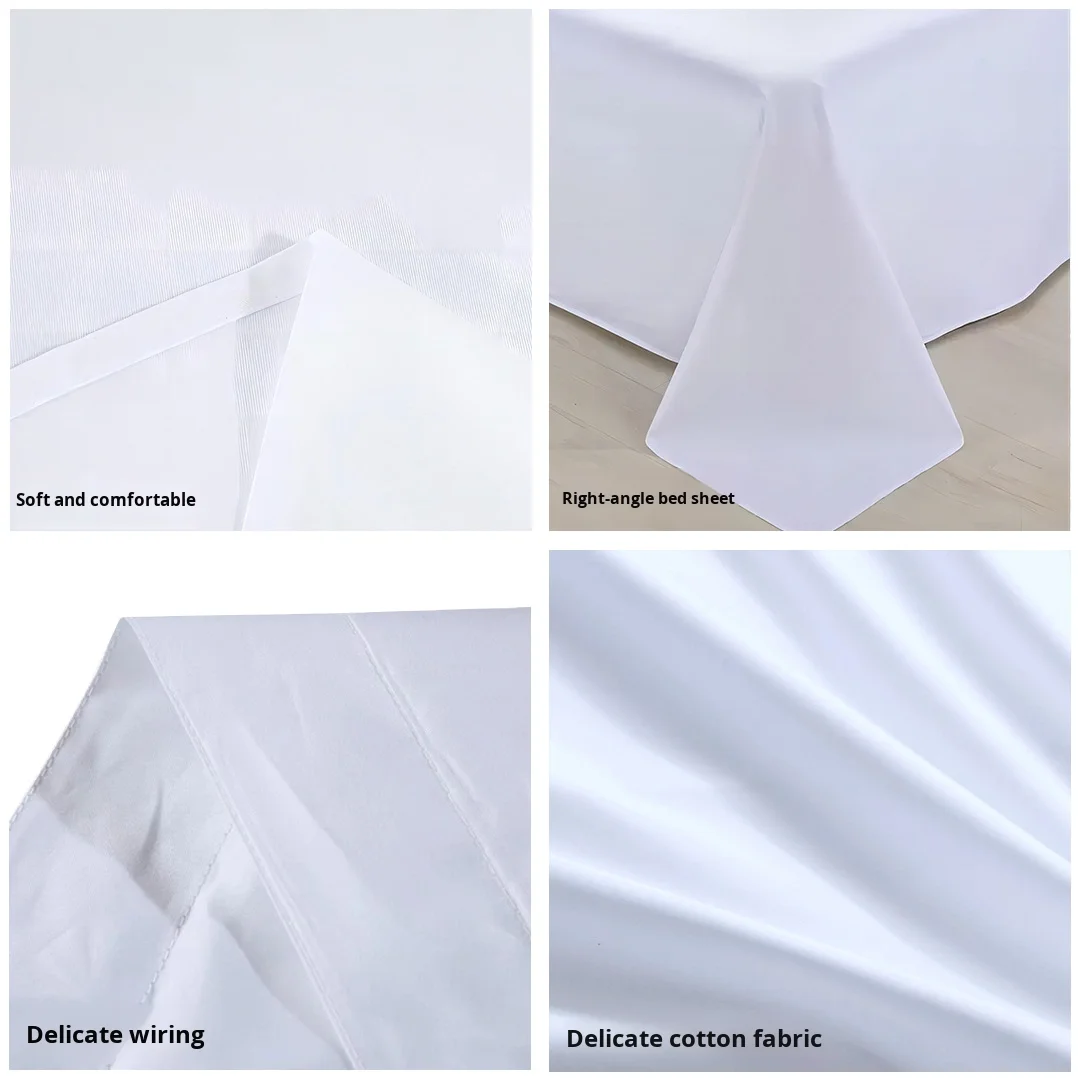 Soft and comfortable

Right-angle bed sheet

Delicate wiring

Delicate cotton fabric